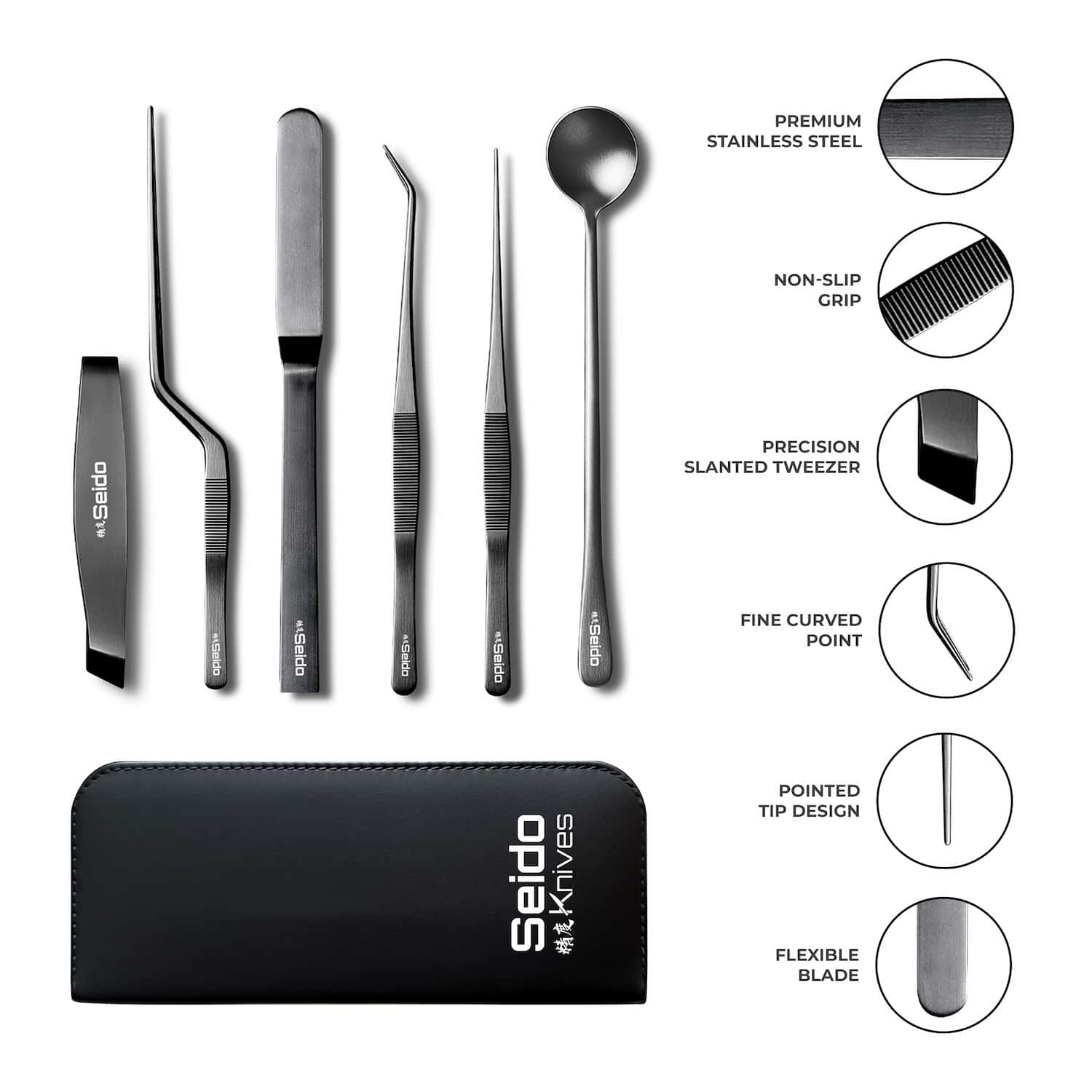 精度 Seido

精度 Seido

精度 Seido

精度 Seido

精度 Seido

精度 Seido

Seido 精度 Knives

PREMIUM STAINLESS STEEL

NON-SLIP GRIP

PRECISION SLANTED TWEEZER

FINE CURVED POINT

POINTED TIP DESIGN

FLEXIBLE BLADE