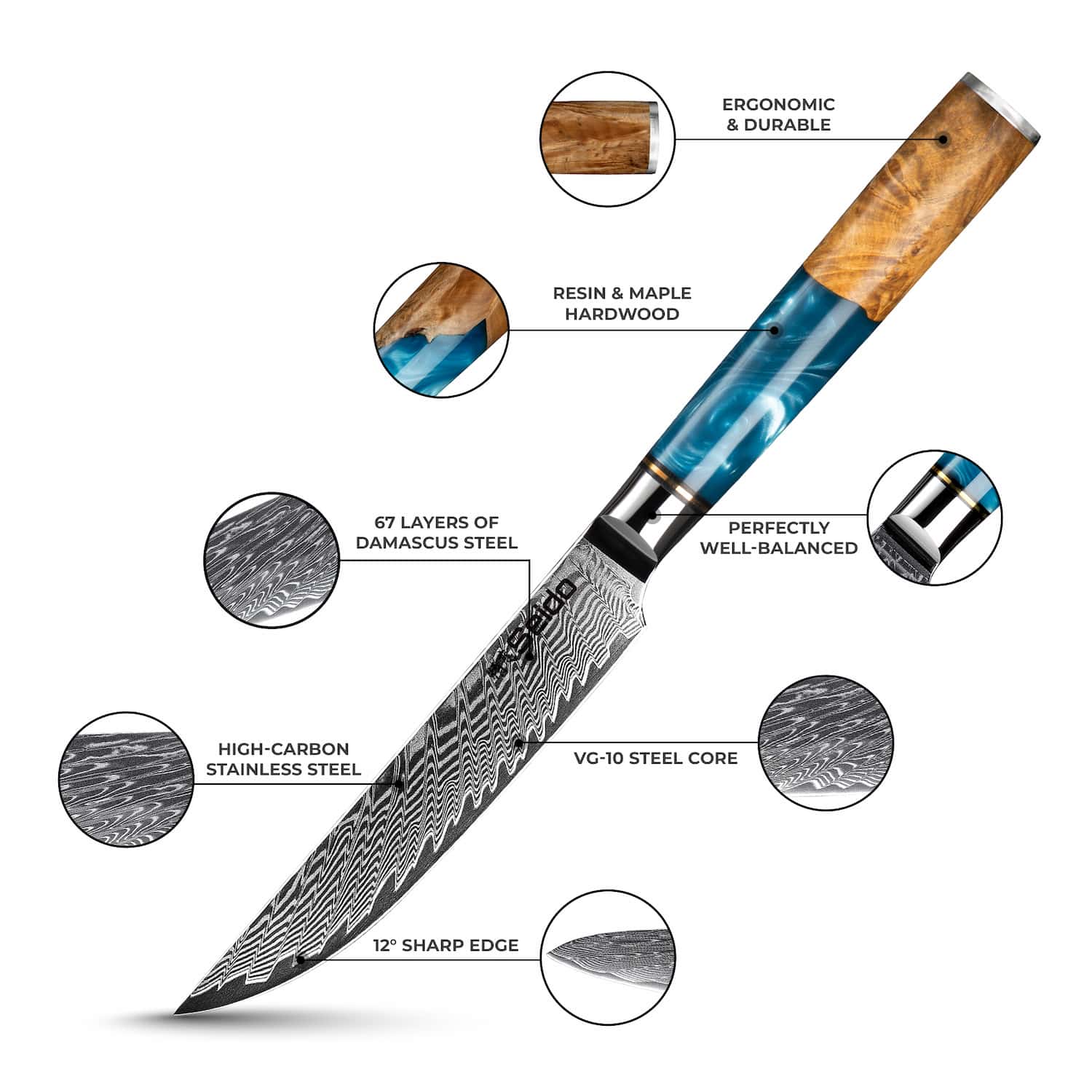 ERGONOMIC & DURABLE

RESIN & MAPLE HARDWOOD

67 LAYERS OF DAMASCUS STEEL

PERFECTLY WELL-BALANCED

Seido

HIGH-CARBON STAINLESS STEEL

VG-10 STEEL CORE

12° SHARP EDGE