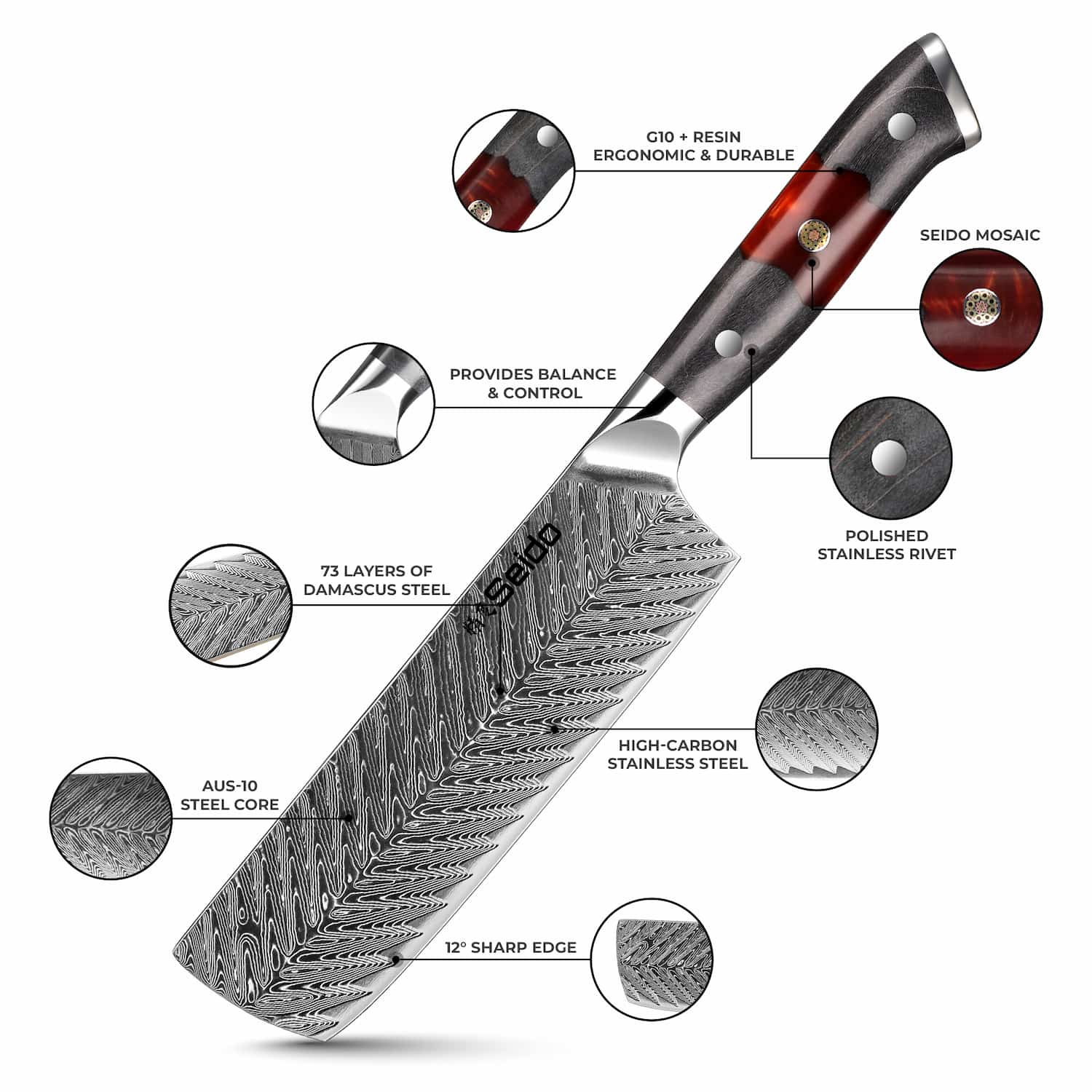 G10 + RESIN
ERGONOMIC & DURABLE

SEIDO MOSAIC

PROVIDES BALANCE
& CONTROL

POLISHED
STAINLESS RIVET

73 LAYERS OF
DAMASCUS STEEL

Seido

HIGH-CARBON
STAINLESS STEEL

AUS-10
STEEL CORE

12° SHARP EDGE