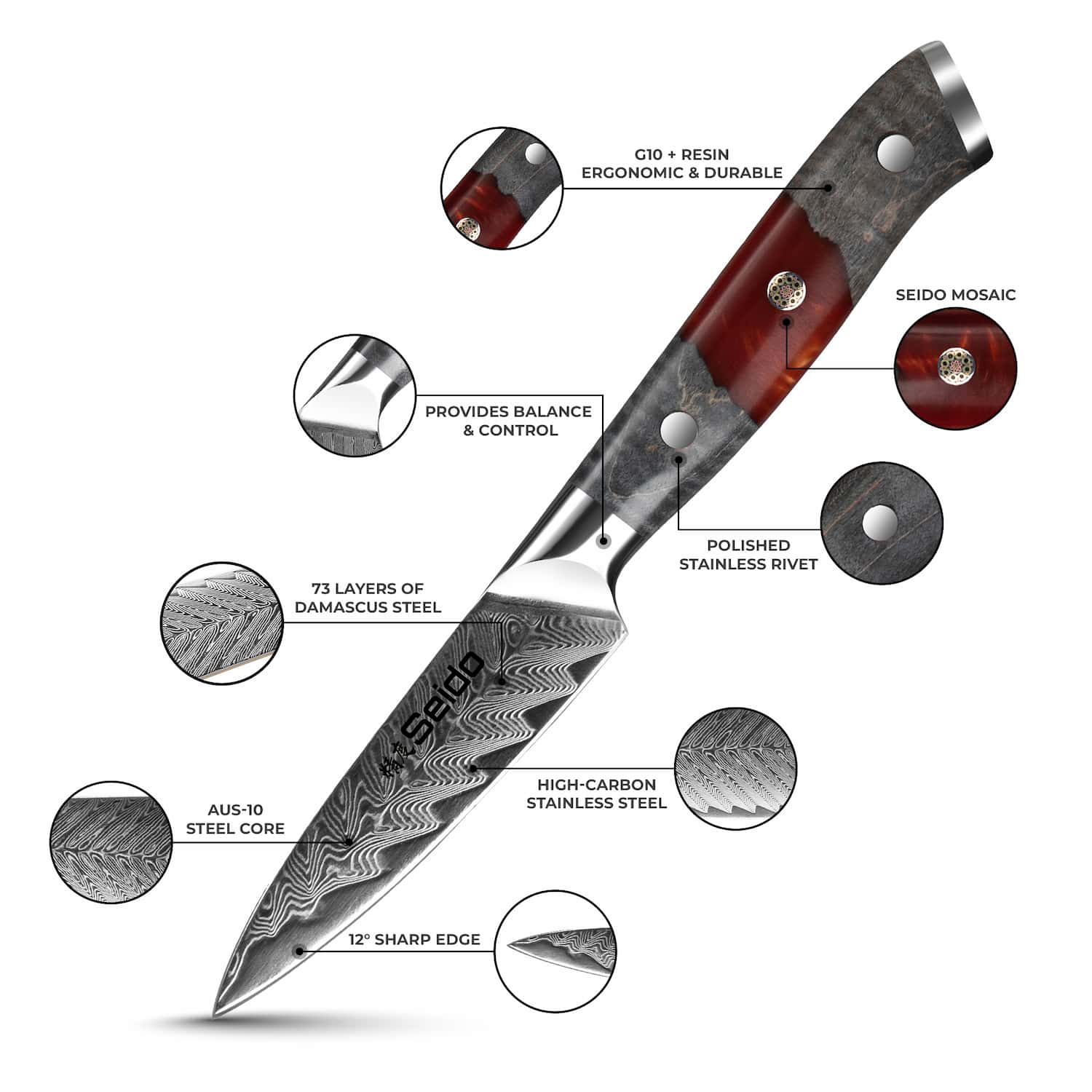 G10 + RESIN
ERGONOMIC & DURABLE

SEIDO MOSAIC

PROVIDES BALANCE
& CONTROL

POLISHED
STAINLESS RIVET

73 LAYERS OF
DAMASCUS STEEL

Seido

HIGH-CARBON
STAINLESS STEEL

AUS-10
STEEL CORE

12° SHARP EDGE