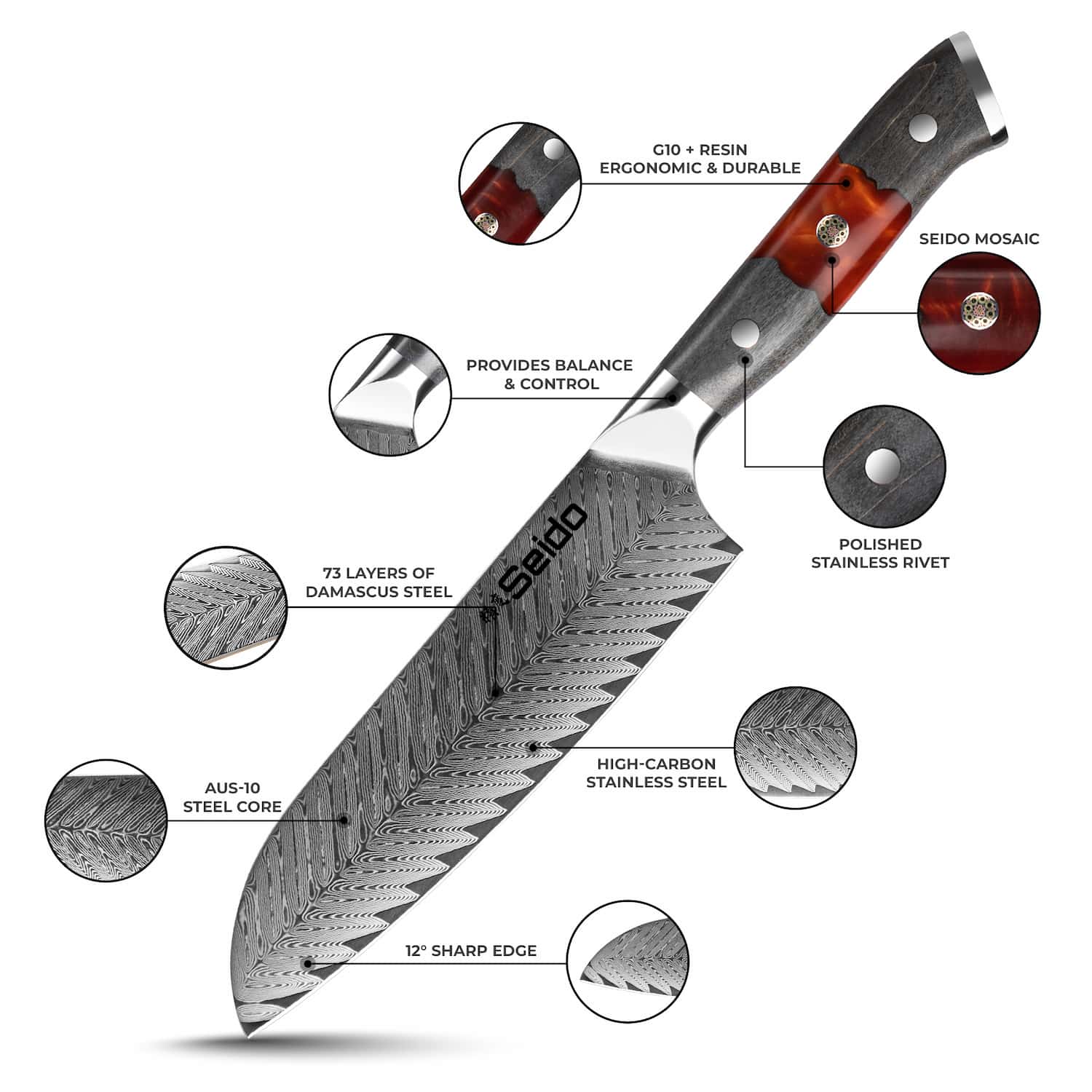 G10 + RESIN
ERGONOMIC & DURABLE

SEIDO MOSAIC

PROVIDES BALANCE
& CONTROL

POLISHED
STAINLESS RIVET

Seido

73 LAYERS OF
DAMASCUS STEEL

HIGH-CARBON
STAINLESS STEEL

AUS-10
STEEL CORE

12° SHARP EDGE