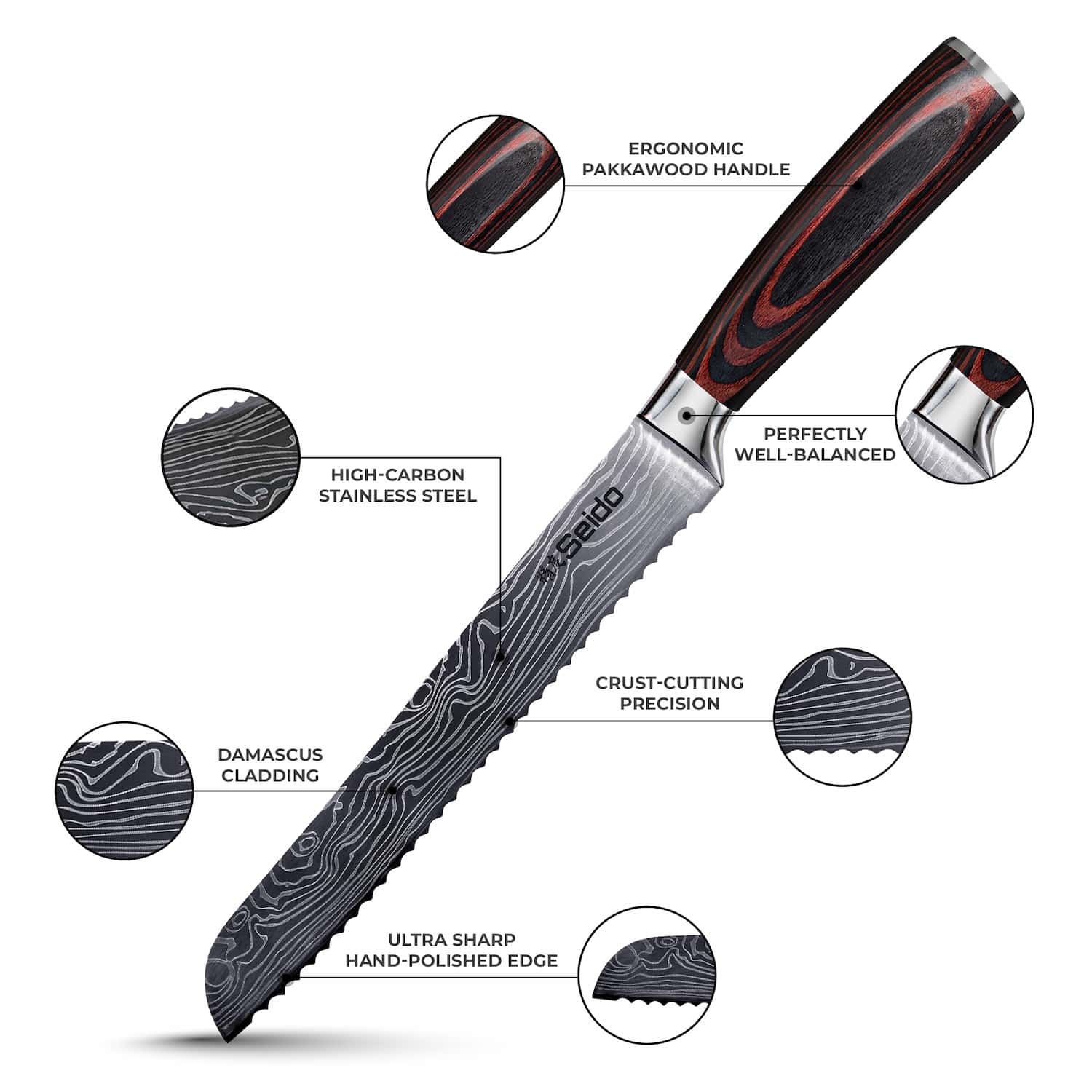 ERGONOMIC
PAKKAWOOD HANDLE

PERFECTLY
WELL-BALANCED

HIGH-CARBON
STAINLESS STEEL

Seido

CRUST-CUTTING
PRECISION

DAMASCUS
CLADDING

ULTRA SHARP
HAND-POLISHED EDGE