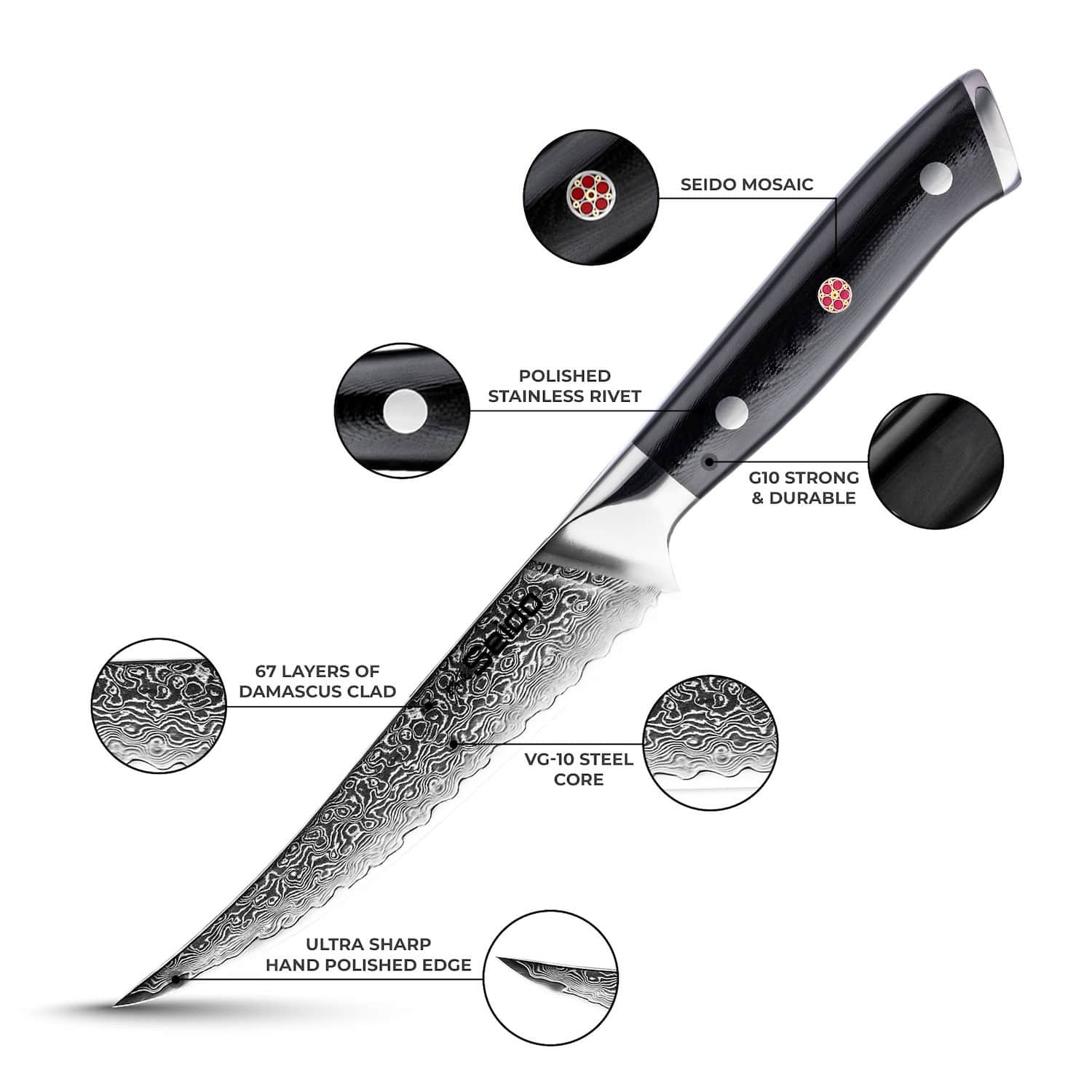 SEIDO MOSAIC

POLISHED STAINLESS RIVET

G10 STRONG & DURABLE

Seido

67 LAYERS OF DAMASCUS CLAD

VG-10 STEEL CORE

ULTRA SHARP HAND POLISHED EDGE